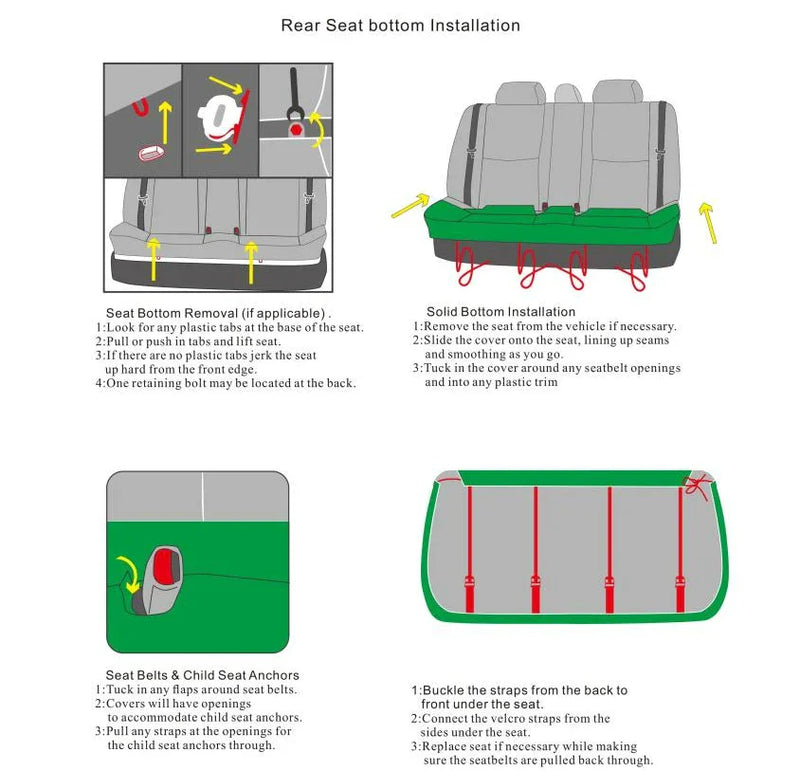 Rear Seat bottom Installation

Seat Bottom Removal (if applicable) .
1:Look for any plastic tabs at the base of the seat.
2:Pull or push in tabs and lift seat.
3:If there are no plastic tabs jerk the seat up hard from the front edge.
4:One retaining bolt may be located at the back.

Solid Bottom Installation
1:Remove the seat from the vehicle if necessary.
2:Slide the cover onto the seat, lining up seams and smoothing as you go.
3:Tuck in the cover around any seatbelt openings and into any plastic trim

Seat Belts & Child Seat Anchors
1:Tuck in any flaps around seat belts.
2:Covers will have openings to accommodate child seat anchors.
3:Pull any straps at the openings for the child seat anchors through.

1:Buckle the straps from the back to front under the seat.
2:Connect the velcro straps from the sides under the seat.
3:Replace seat if necessary while making sure the seatbelts are pulled back through.