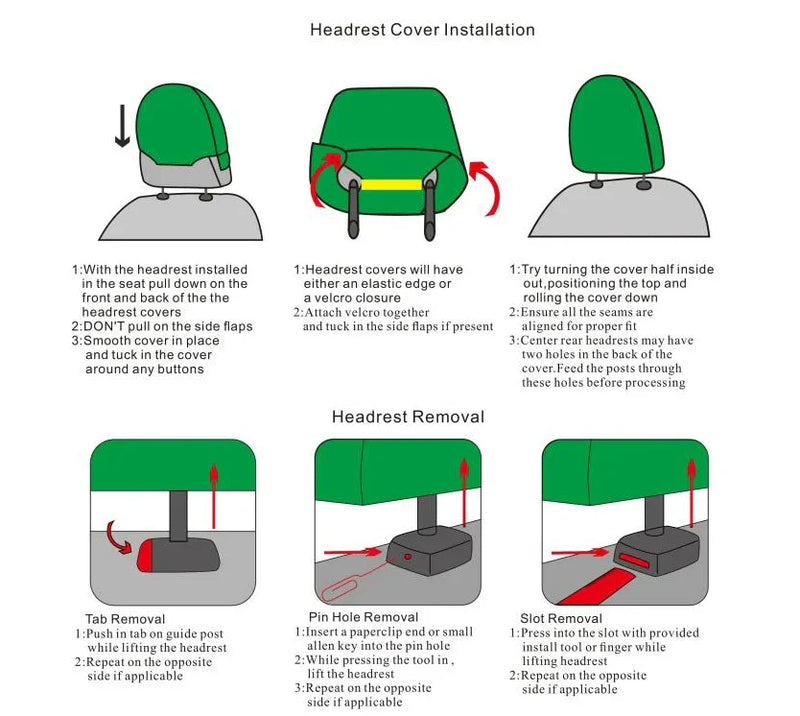 Headrest Cover Installation

1:With the headrest installed in the seat pull down on the front and back of the the headrest covers
2:DON'T pull on the side flaps
3:Smooth cover in place and tuck in the cover around any buttons

1:Headrest covers will have either an elastic edge or a velcro closure
2:Attach velcro together and tuck in the side flaps if present

1:Try turning the cover half inside out,positioning the top and rolling the cover down
2:Ensure all the seams are aligned for proper fit
3:Center rear headrests may have two holes in the back of the cover.Feed the posts through these holes before processing

Headrest Removal

Tab Removal
1:Push in tab on guide post while lifting the headrest
2:Repeat on the opposite side if applicable

Pin Hole Removal
1:Insert a paperclip end or small allen key into the pin hole
2:While pressing the tool in , lift the headrest
3:Repeat on the opposite side if applicable

Slot Removal
1:Press into the slot with provided install tool or finger while lifting headrest
2:Repeat on the opposite side if applicable