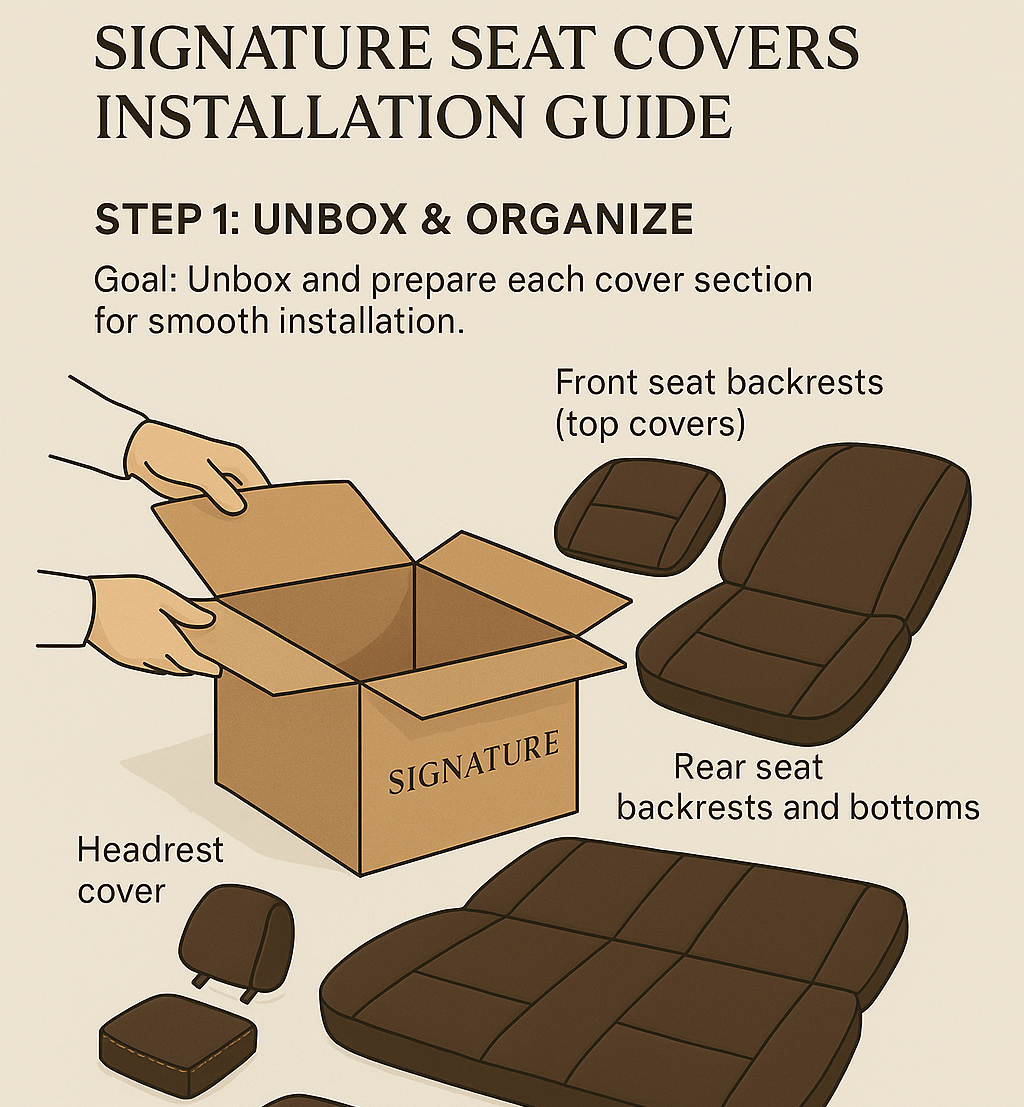 SIGNATURE SEAT COVERS INSTALLATION GUIDE

STEP 1: UNBOX & ORGANIZE

Goal: Unbox and prepare each cover section for smooth installation.

Front seat backrests (top covers)

SIGNATURE

Rear seat backrests and bottoms

Headrest cover