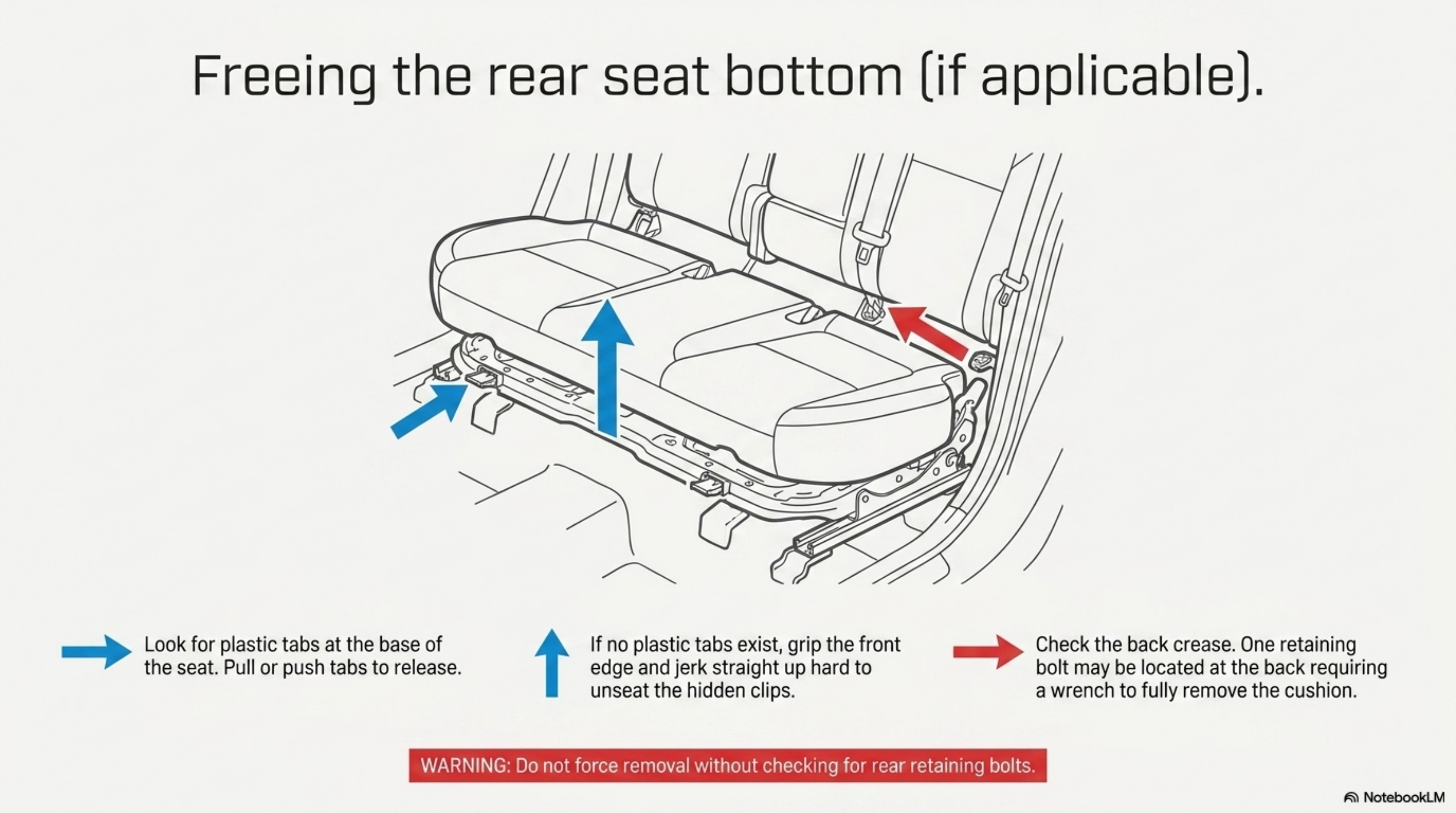 Freeing the rear seat bottom (if applicable).

Look for plastic tabs at the base of the seat. Pull or push tabs to release.

If no plastic tabs exist, grip the front edge and jerk straight up hard to unseat the hidden clips.

Check the back crease. One retaining bolt may be located at the back requiring a wrench to fully remove the cushion.

WARNING: Do not force removal without checking for rear retaining bolts.

NotebookLM