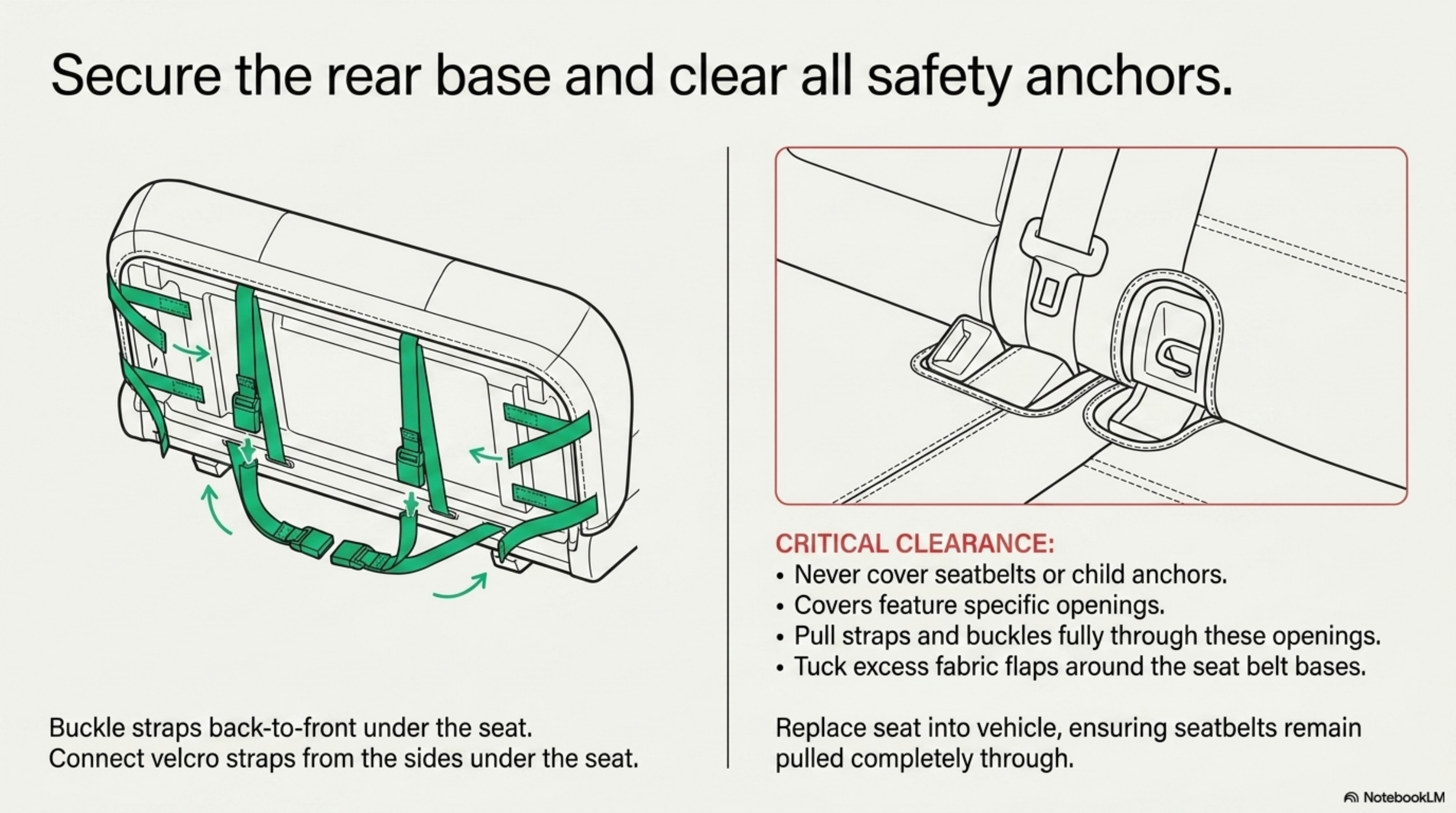 Secure the rear base and clear all safety anchors.

Buckle straps back-to-front under the seat.
Connect velcro straps from the sides under the seat.

CRITICAL CLEARANCE:
• Never cover seatbelts or child anchors.
• Covers feature specific openings.
• Pull straps and buckles fully through these openings.
• Tuck excess fabric flaps around the seat belt bases.

Replace seat into vehicle, ensuring seatbelts remain pulled completely through.

NotebookLM